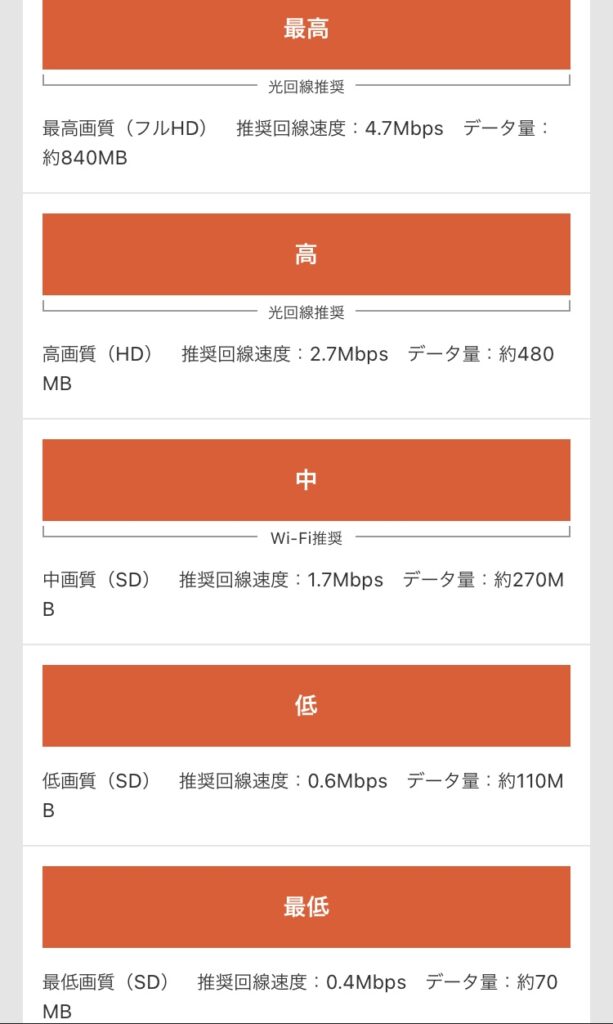 最高

光回線推奨

最高画質（フルHD）　推奨回線速度：4.7Mbps　データ量：約840MB

高

光回線推奨

高画質（HD）　推奨回線速度：2.7Mbps　データ量：約480MB

中

Wi-Fi推奨

中画質（SD）　推奨回線速度：1.7Mbps　データ量：約270MB

低

低画質（SD）　推奨回線速度：0.6Mbps　データ量：約110MB

最低

最低画質（SD）　推奨回線速度：0.4Mbps　データ量：約70MB